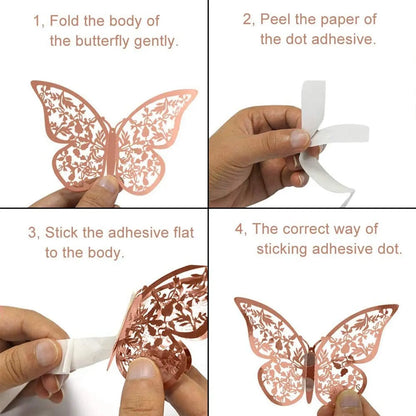 1, Fold the body of the butterfly gently.

2, Peel the paper of the dot adhesive.

3, Stick the adhesive flat to the body.

4, The correct way of sticking adhesive dot.